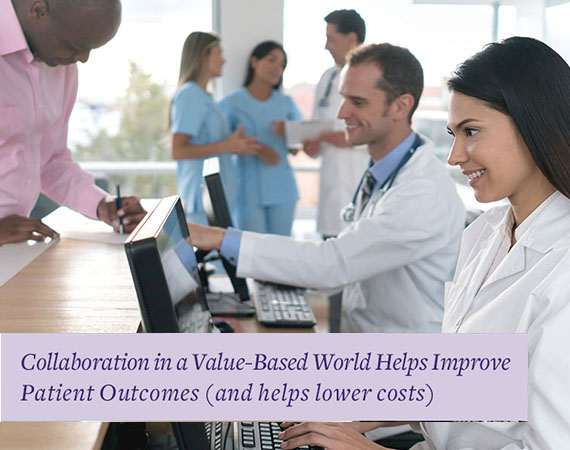 Collaboration in a Value-Based World Helps Improve Patient Outcomes (and helps lower costs)